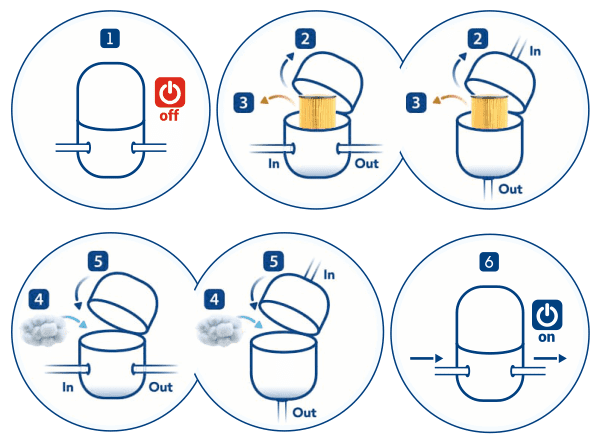 1

off

2

3

In

Out

2

In

3

Out

5

4

In

Out

5

In

4

Out

6

on